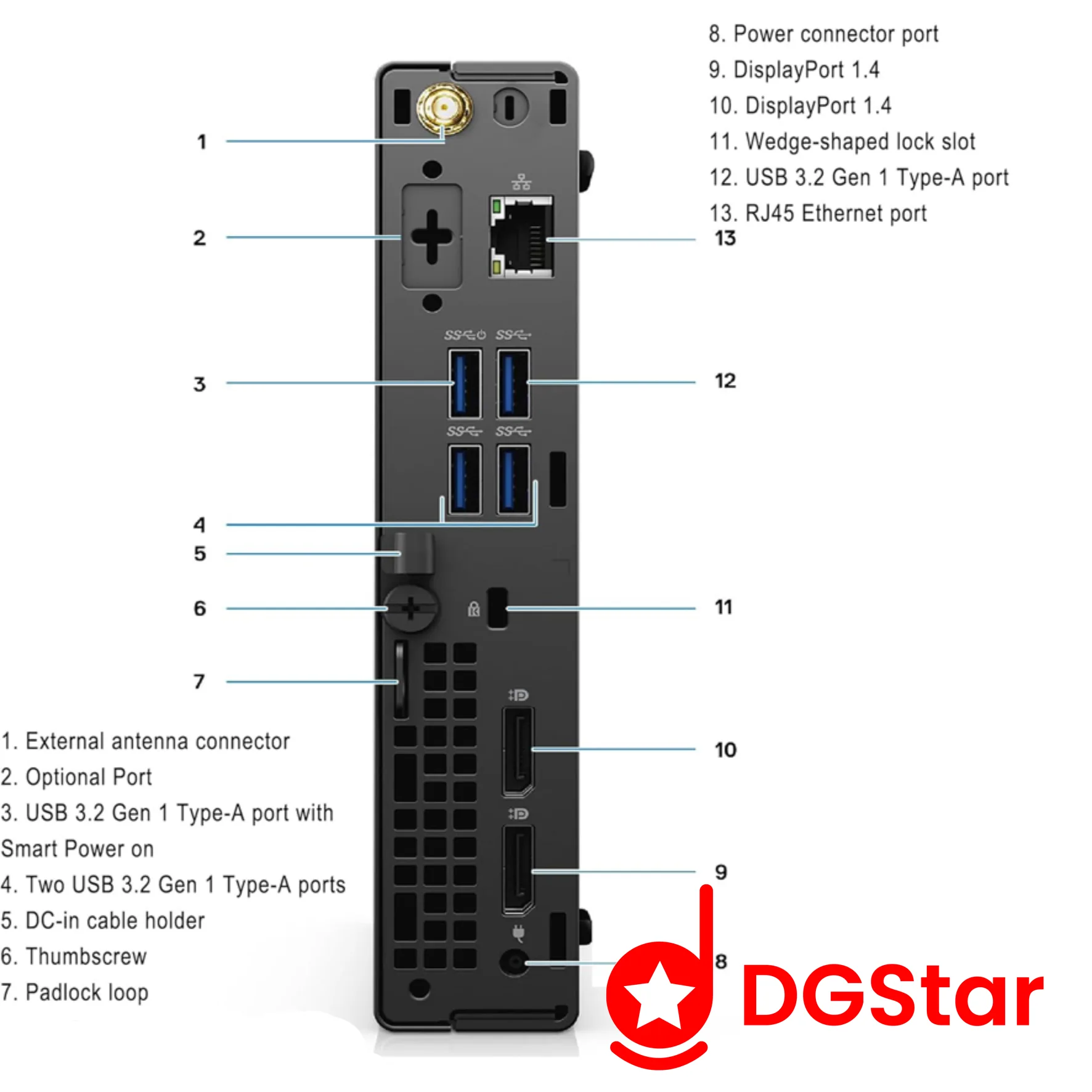 8. Power connector port
9. DisplayPort 1.4
10. DisplayPort 1.4
11. Wedge-shaped lock slot
12. USB 3.2 Gen 1 Type-A port
13. RJ45 Ethernet port

1
2
3
4
5
6
7

13
12
11
10
9
8

1. External antenna connector
2. Optional Port
3. USB 3.2 Gen 1 Type-A port with Smart Power on
4. Two USB 3.2 Gen 1 Type-A ports
5. DC-in cable holder
6. Thumbscrew
7. Padlock loop

DGStar